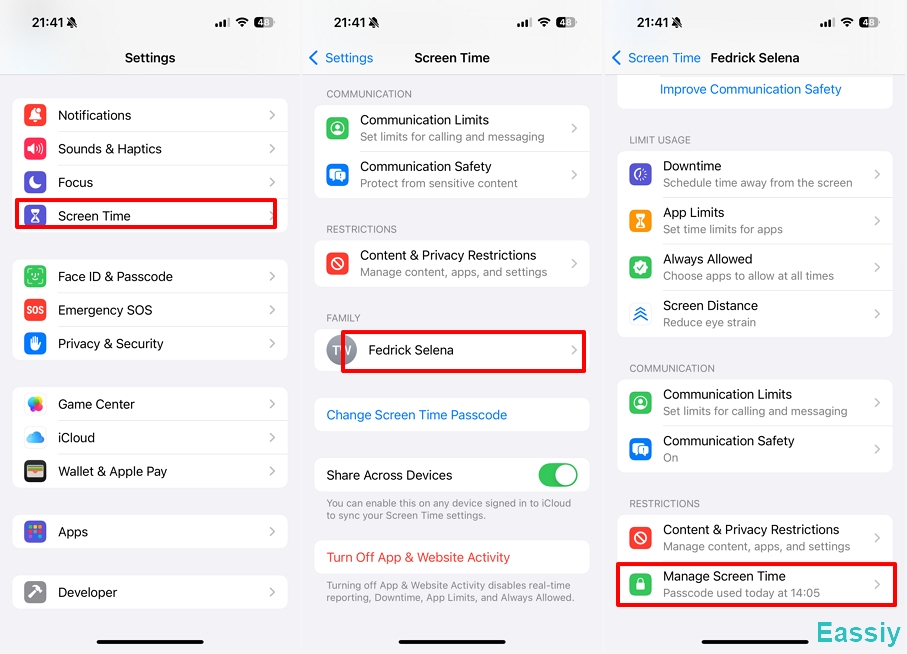 21:41 48

Settings

Notifications

Sounds & Haptics

Focus

Screen Time

Face ID & Passcode

SOS Emergency SOS

Privacy & Security

Game Center

iCloud

Wallet & Apple Pay

Apps

Developer

21:41 48

Settings Screen Time

COMMUNICATION

Communication Limits
Set limits for calling and messaging

Communication Safety
Protect from sensitive content

RESTRICTIONS

Content & Privacy Restrictions
Manage content, apps, and settings

FAMILY

TV Fedrick Selena

Change Screen Time Passcode

Share Across Devices

You can enable this on any device signed in to iCloud to sync your Screen Time settings.

Turn Off App & Website Activity

Turning off App & Website Activity disables real-time reporting, Downtime, App Limits, and Always Allowed.

21:41 48

Screen Time Fedrick Selena

Improve Communication Safety

LIMIT USAGE

Downtime
Schedule time away from the screen

App Limits
Set time limits for apps

Always Allowed
Choose apps to allow at all times

Screen Distance
Reduce eye strain

COMMUNICATION

Communication Limits
Set limits for calling and messaging

Communication Safety
On

RESTRICTIONS

Content & Privacy Restrictions
Manage content, apps, and settings

Manage Screen Time
Passcode used today at 14:05

Eassiy